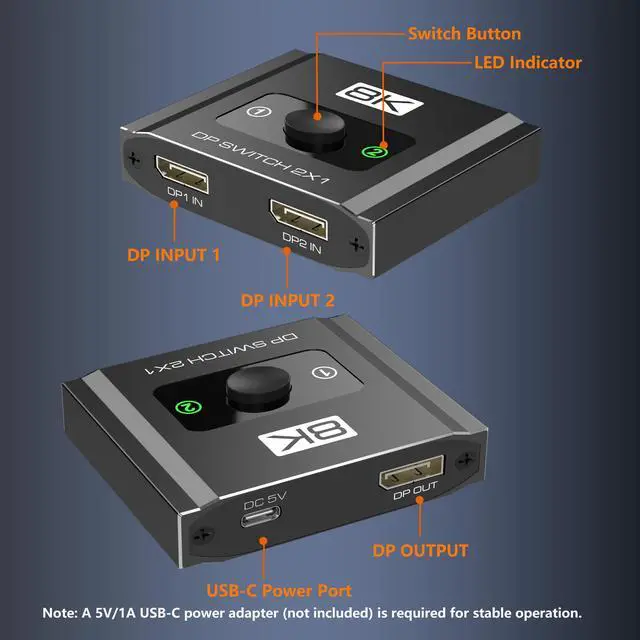 Switch Button
LED Indicator
8K
1
2
DP SWITCH 2X1
DP1 IN
DP2 IN
DP INPUT 1
DP INPUT 2
DP SWITCH 2X1
1
2
8K
DC 5V
DP OUT
DP OUTPUT
USB-C Power Port
Note: A 5V/1A USB-C power adapter (not included) is required for stable operation.