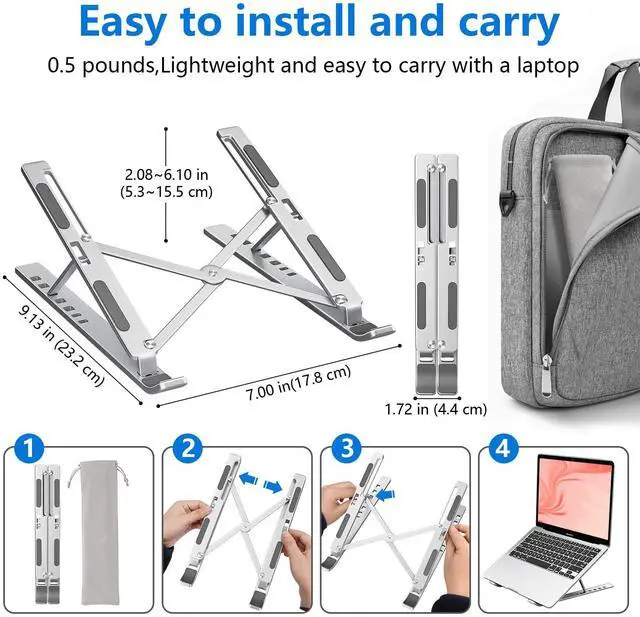 Easy to install and carry

0.5 pounds,Lightweight and easy to carry with a laptop

2.08~6.10 in
(5.3~15.5 cm)

9.13 in (23.2 cm)

7.00 in(17.8 cm)

1.72 in (4.4 cm)

1

2

3

4