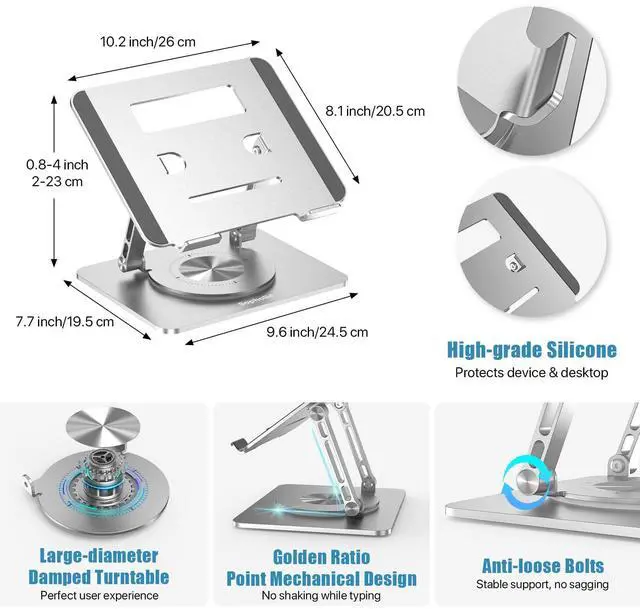 10.2 inch/26 cm

8.1 inch/20.5 cm

0.8-4 inch
2-23 cm

7.7 inch/19.5 cm

9.6 inch/24.5 cm

High-grade Silicone
Protects device & desktop

Large-diameter
Damped Turntable
Perfect user experience

Golden Ratio
Point Mechanical Design
No shaking while typing

Anti-loose Bolts
Stable support, no sagging