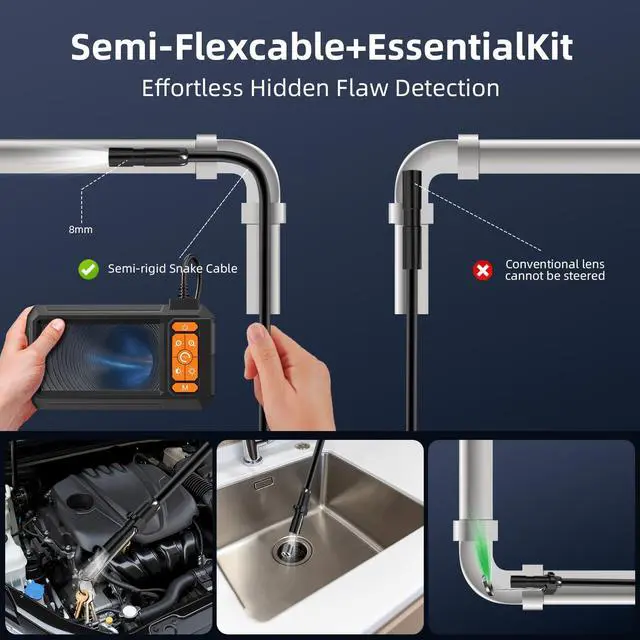 Semi-Flexcable+EssentialKit
Effortless Hidden Flaw Detection

8mm

Semi-rigid Snake Cable

Conventional lens cannot be steered

M