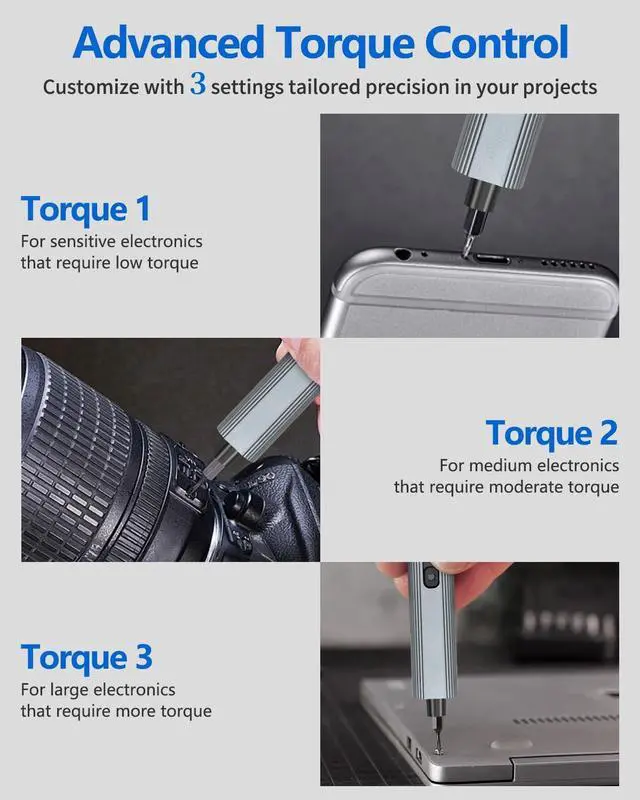 Advanced Torque Control

Customize with 3 settings tailored precision in your projects

Torque 1

For sensitive electronics that require low torque

Torque 2

For medium electronics that require moderate torque

Torque 3

For large electronics that require more torque