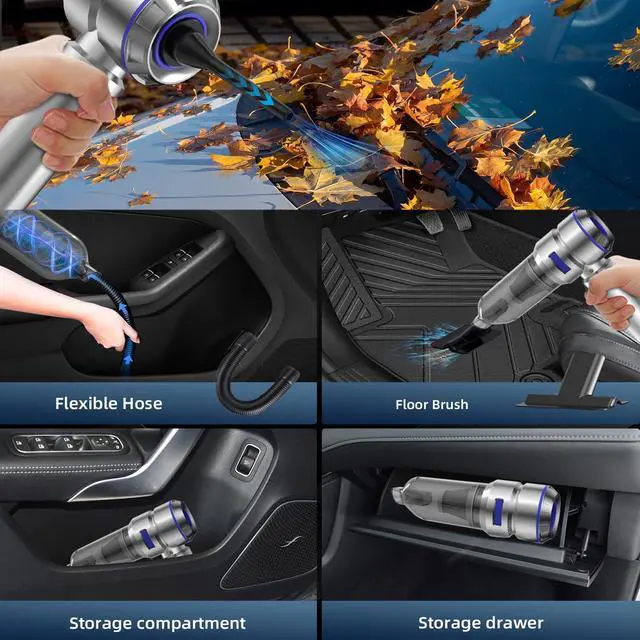 Flexible Hose

Floor Brush

Storage compartment

Storage drawer