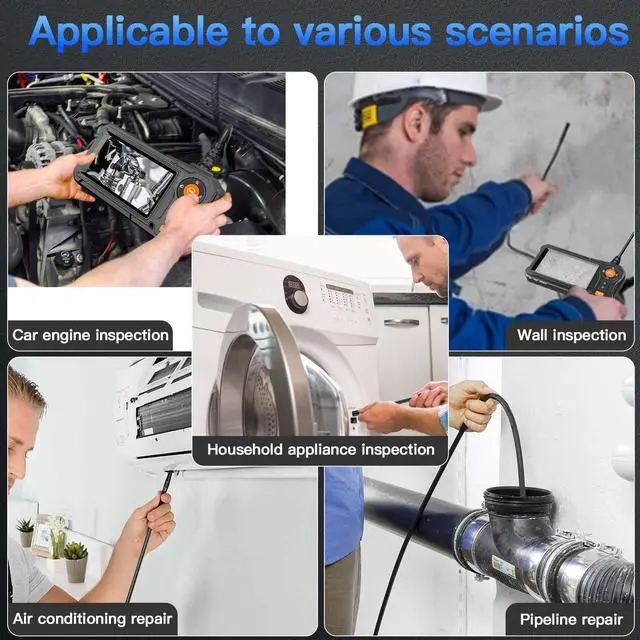 Applicable to various scenarios

Car engine inspection

Wall inspection

Household appliance inspection

Air conditioning repair

Pipeline repair