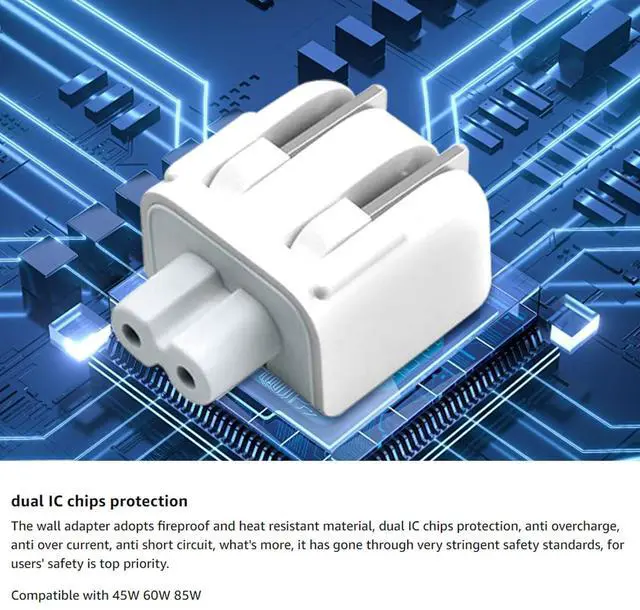 dual IC chips protection

The wall adapter adopts fireproof and heat resistant material, dual IC chips protection, anti overcharge, anti over current, anti short circuit, what's more, it has gone through very stringent safety standards, for users' safety is top priority.

Compatible with 45W 60W 85W