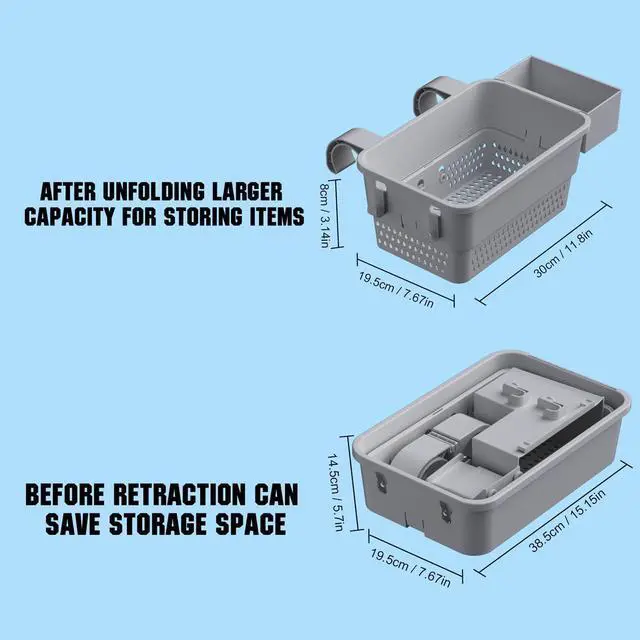 AFTER UNFOLDING LARGER CAPACITY FOR STORING ITEMS

8cm / 3.14in

19.5cm / 7.67in

30cm / 11.8in

BEFORE RETRACTION CAN SAVE STORAGE SPACE

14.5cm / 5.7in

19.5cm / 7.67in

38.5cm / 15.15in