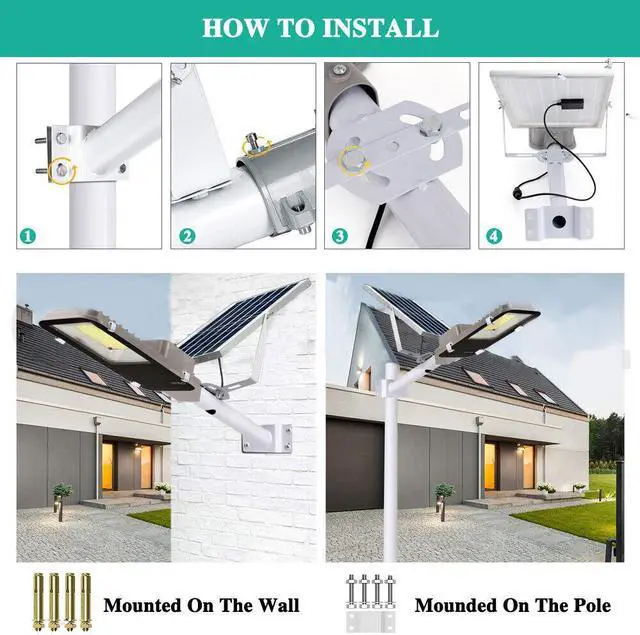 HOW TO INSTALL

1

2

3

4

Mounted On The Wall

Mounded On The Pole