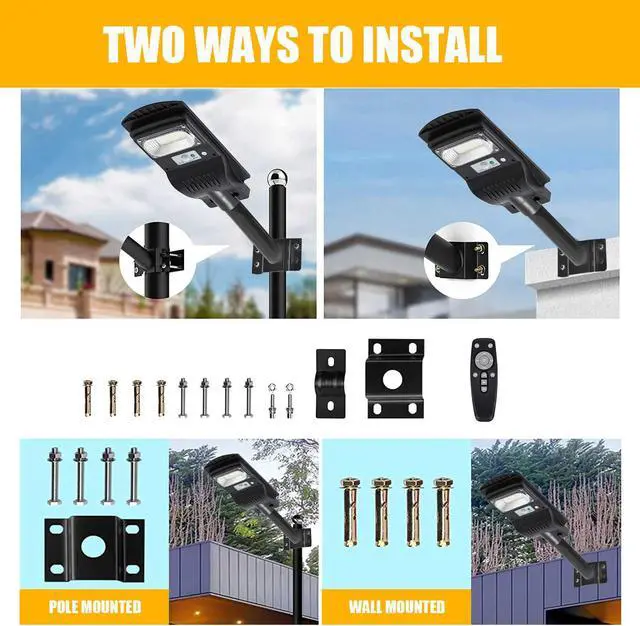 TWO WAYS TO INSTALL

POLE MOUNTED

WALL MOUNTED