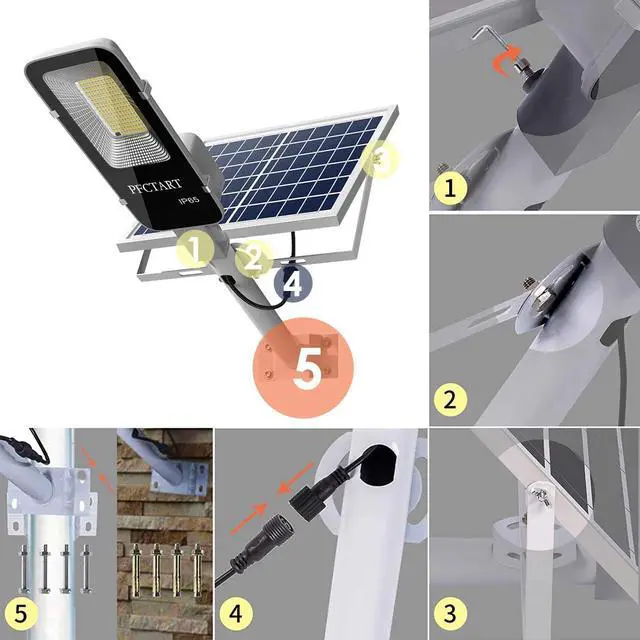 PFCTART
IP65
1
2
3
4
5
1
2
5
4
3