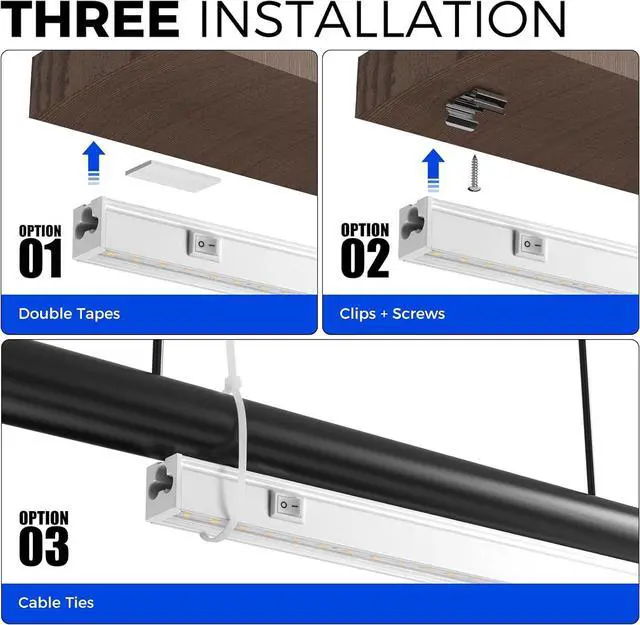 THREE INSTALLATION

OPTION
01

Double Tapes

OPTION
02

Clips + Screws

OPTION
03

Cable Ties