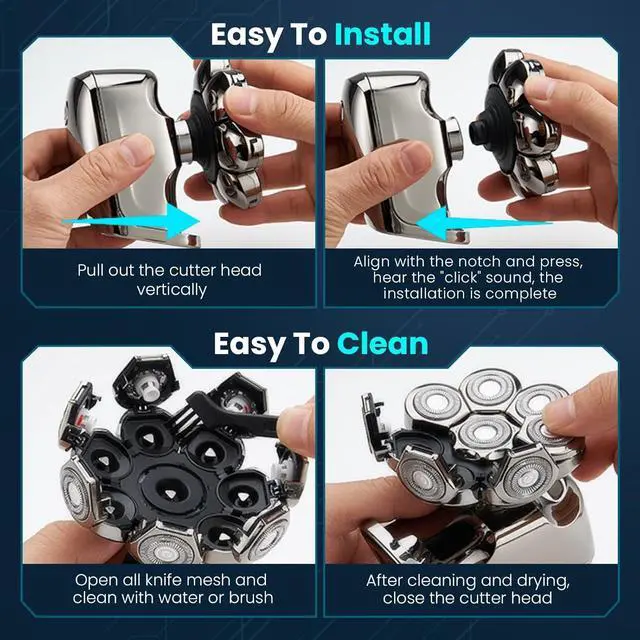 Easy To Install

Pull out the cutter head vertically

Align with the notch and press, hear the "click" sound, the installation is complete

Easy To Clean

Open all knife mesh and clean with water or brush

After cleaning and drying, close the cutter head