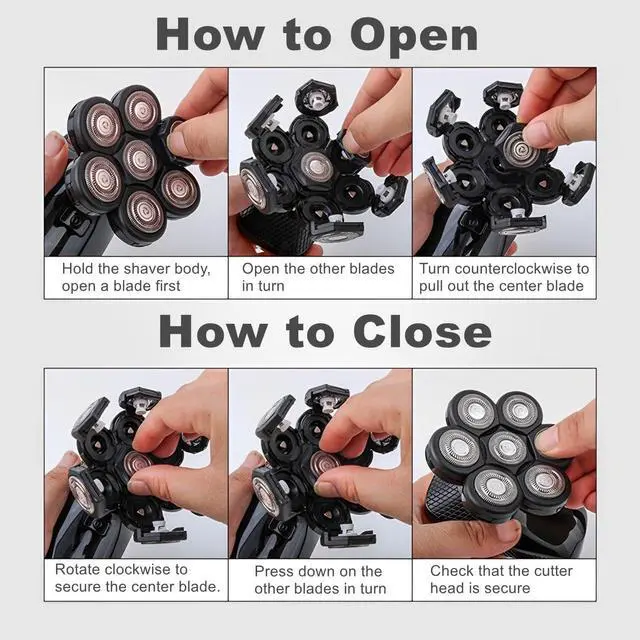 How to Open

Hold the shaver body, open a blade first

Open the other blades in turn

Turn counterclockwise to pull out the center blade

How to Close

Rotate clockwise to secure the center blade.

Press down on the other blades in turn

Check that the cutter head is secure