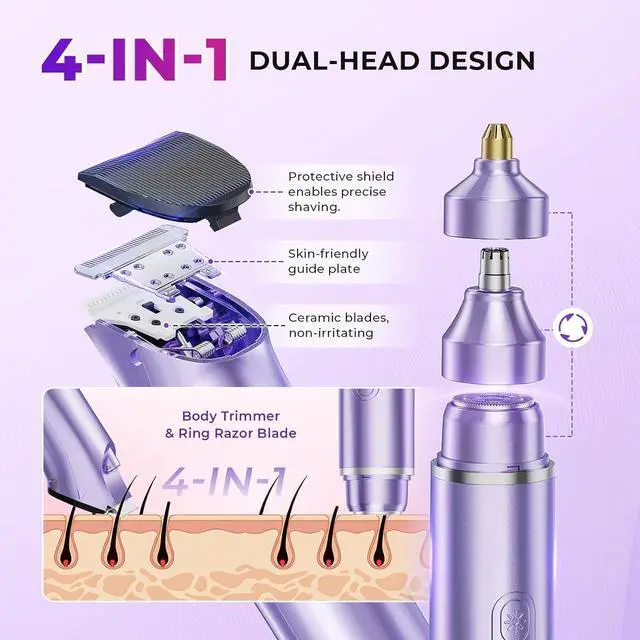 4-IN-1 DUAL-HEAD DESIGN

Protective shield enables precise shaving.

Skin-friendly guide plate

Ceramic blades, non-irritating

Body Trimmer & Ring Razor Blade

4-IN-1