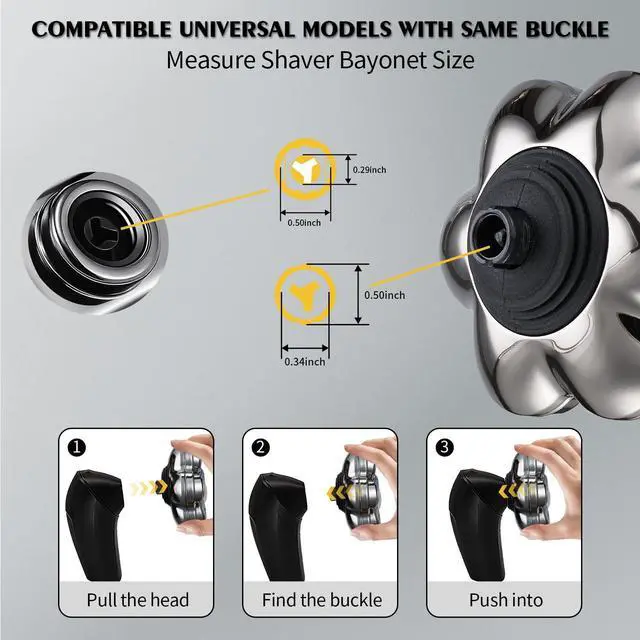 COMPATIBLE UNIVERSAL MODELS WITH SAME BUCKLE
Measure Shaver Bayonet Size

0.29inch
0.50inch

0.50inch
0.34inch

1
Pull the head

2
Find the buckle

3
Push into