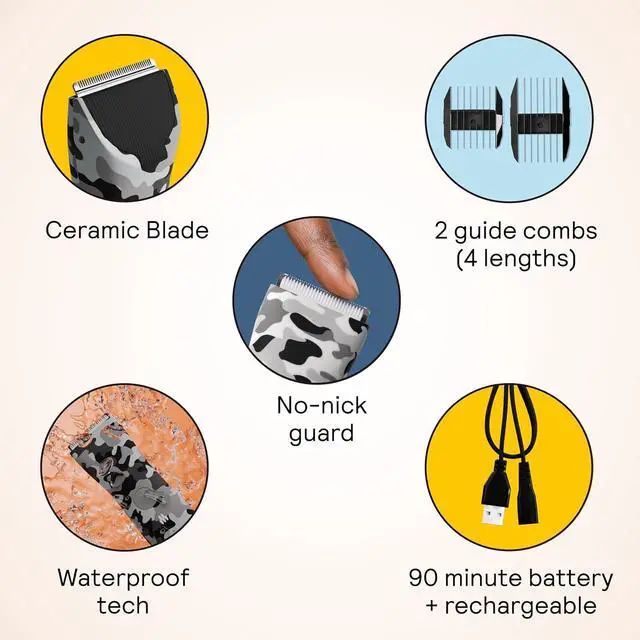 Ceramic Blade

2 guide combs (4 lengths)

No-nick guard

Waterproof tech

90 minute battery + rechargeable