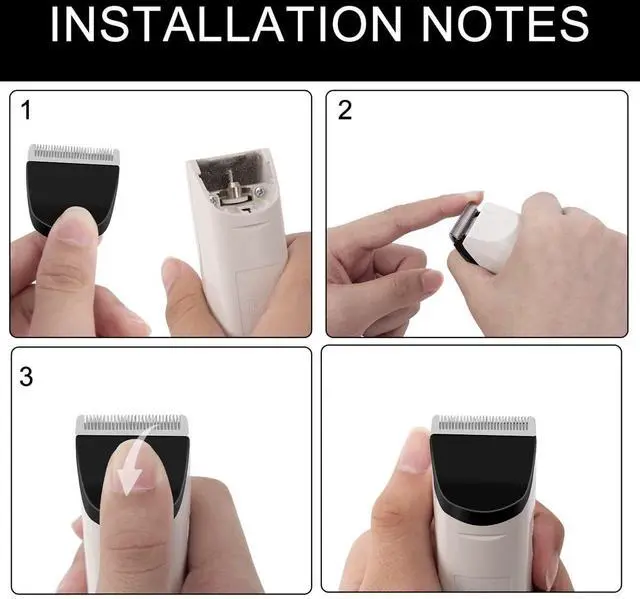 INSTALLATION NOTES

1

2

3