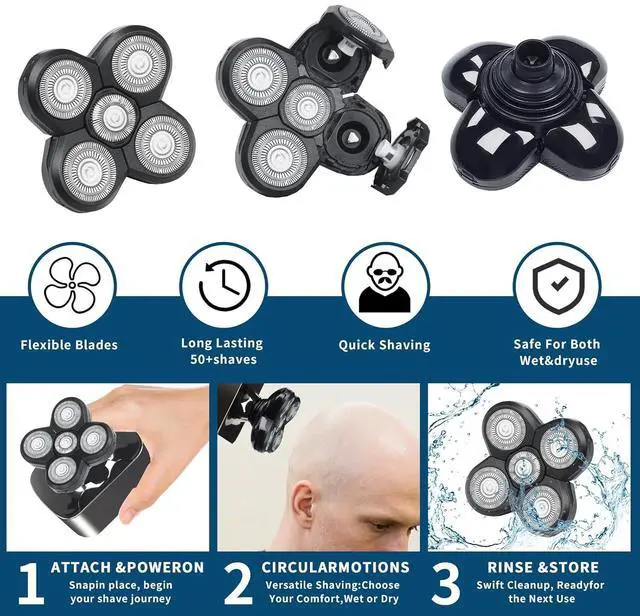 Flexible Blades

Long Lasting 50+shaves

Quick Shaving

Safe For Both Wet&dryuse

1 ATTACH &POWERON
Snapin place, begin your shave journey

2 CIRCULARMOTIONS
Versatile Shaving:Choose Your Comfort,Wet or Dry

3 RINSE &STORE
Swift Cleanup, Readyfor the Next Use