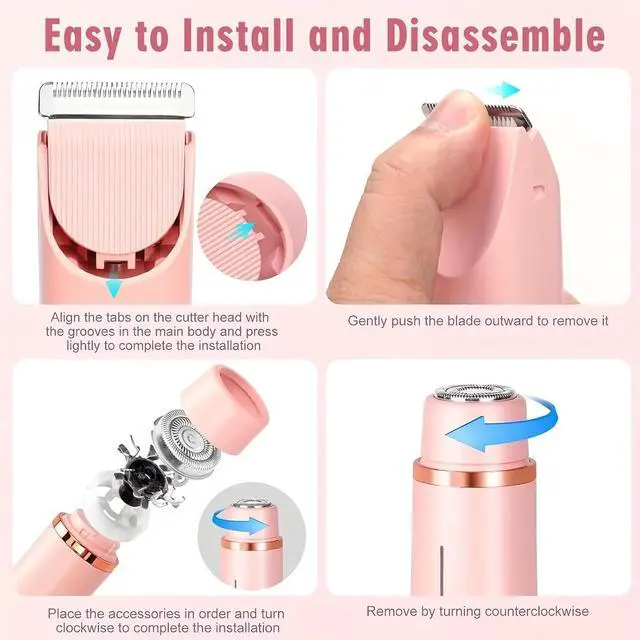 Easy to Install and Disassemble

Align the tabs on the cutter head with the grooves in the main body and press lightly to complete the installation

Gently push the blade outward to remove it

Place the accessories in order and turn clockwise to complete the installation

Remove by turning counterclockwise