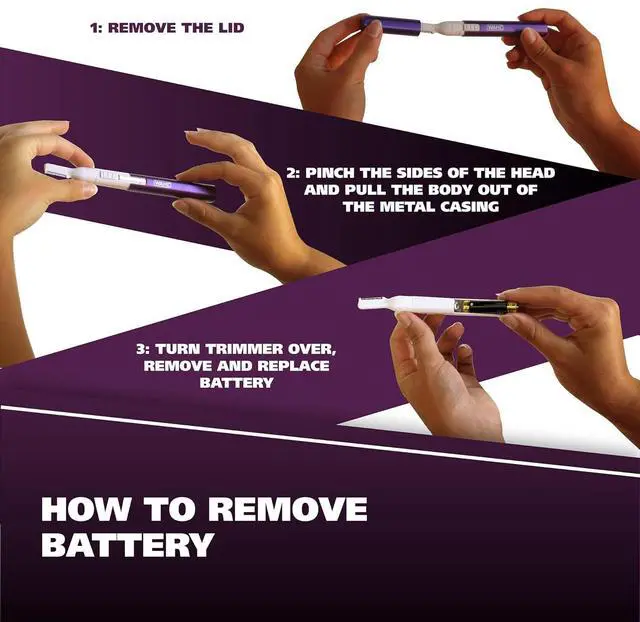 1: REMOVE THE LID

2: PINCH THE SIDES OF THE HEAD AND PULL THE BODY OUT OF THE METAL CASING

3: TURN TRIMMER OVER, REMOVE AND REPLACE BATTERY

HOW TO REMOVE BATTERY