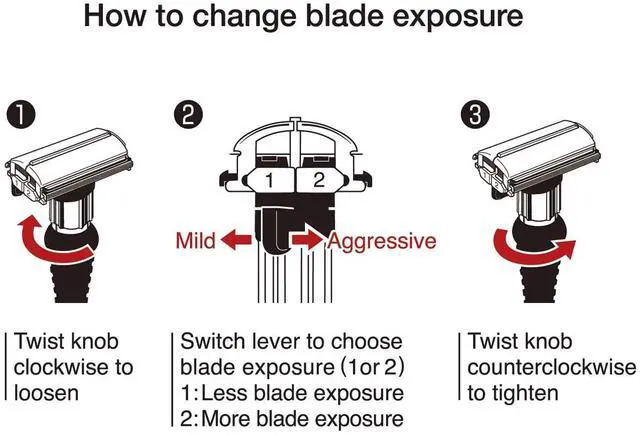 How to change blade exposure

❶

❷

1 2

Mild

Aggressive

❸

Twist knob clockwise to loosen

Switch lever to choose blade exposure (1or 2)
1:Less blade exposure
2:More blade exposure

Twist knob counterclockwise to tighten