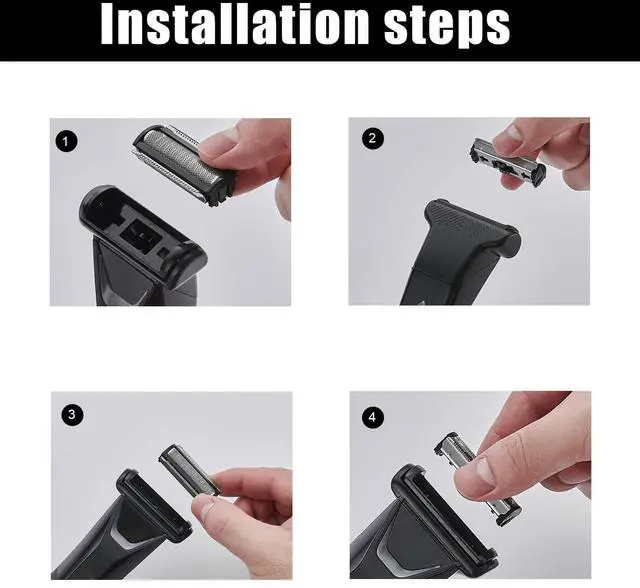 Installation steps

1

2

3

4