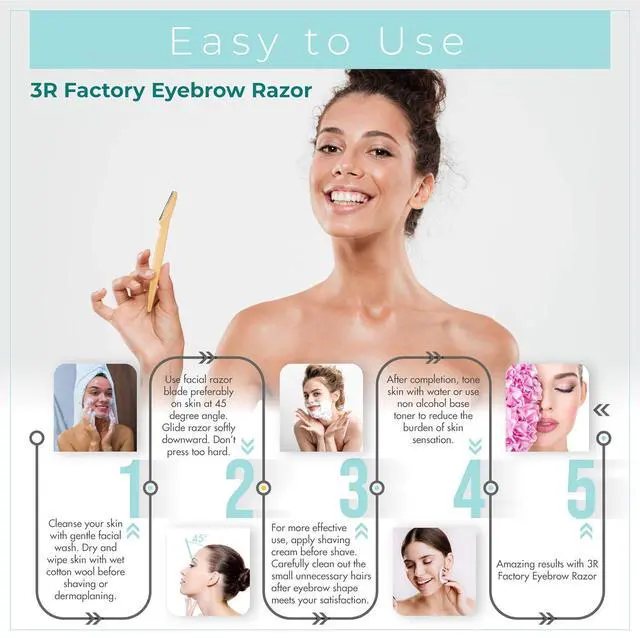 Easy to Use

3R Factory Eyebrow Razor

1

Cleanse your skin with gentle facial wash. Dry and wipe skin with wet cotton wool before shaving or dermaplaning.

Use facial razor blade preferably on skin at 45 degree angle. Glide razor softly downward. Don't press too hard.

2

45°

3

For more effective use, apply shaving cream before shave. Carefully clean out the small unnecessary hairs after eyebrow shape meets your satisfaction.

After completion, tone skin with water or use non alcohol base toner to reduce the burden of skin sensation.

4

5

Amazing results with 3R Factory Eyebrow Razor