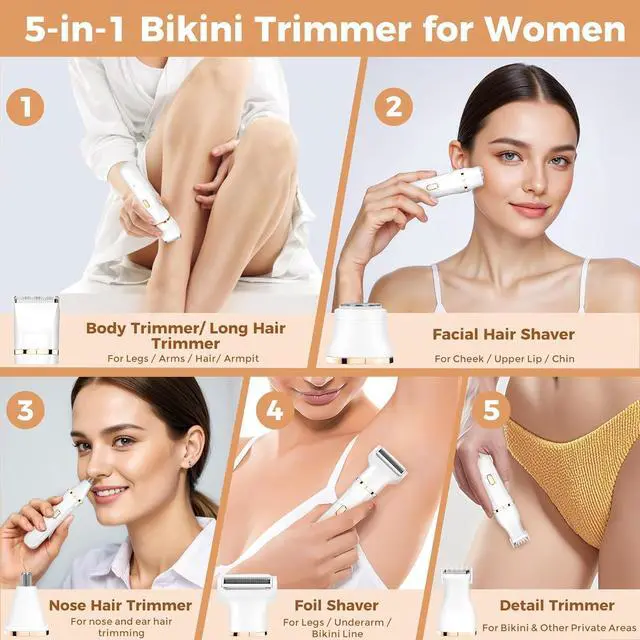 5-in-1 Bikini Trimmer for Women

1

Body Trimmer/ Long Hair Trimmer

For Legs / Arms / Hair/ Armpit

2

Facial Hair Shaver

For Cheek / Upper Lip / Chin

3

Nose Hair Trimmer

For nose and ear hair trimming

4

Foil Shaver

For Legs / Underarm / Bikini Line

5

Detail Trimmer

For Bikini & Other Private Areas