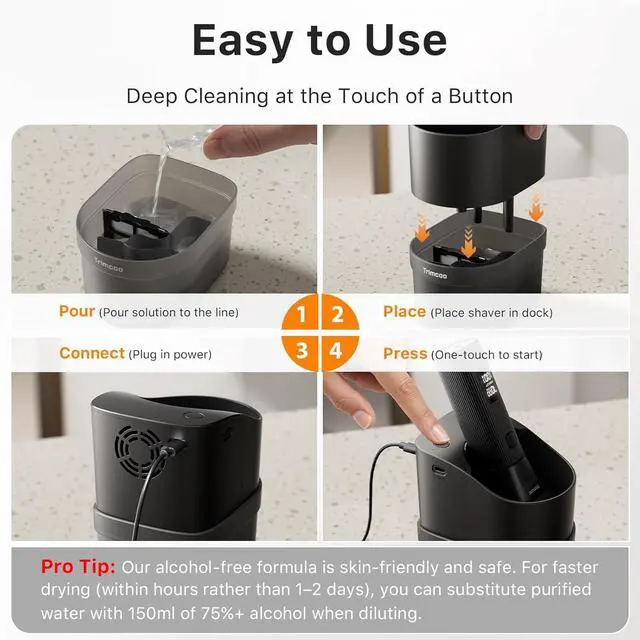 Easy to Use

Deep Cleaning at the Touch of a Button

Trimcoo

Trimcoo

Pour (Pour solution to the line)

1

2

Place (Place shaver in dock)

Connect (Plug in power)

3

4

Press (One-touch to start)

Pro Tip: Our alcohol-free formula is skin-friendly and safe. For faster drying (within hours rather than 1–2 days), you can substitute purified water with 150ml of 75%+ alcohol when diluting.