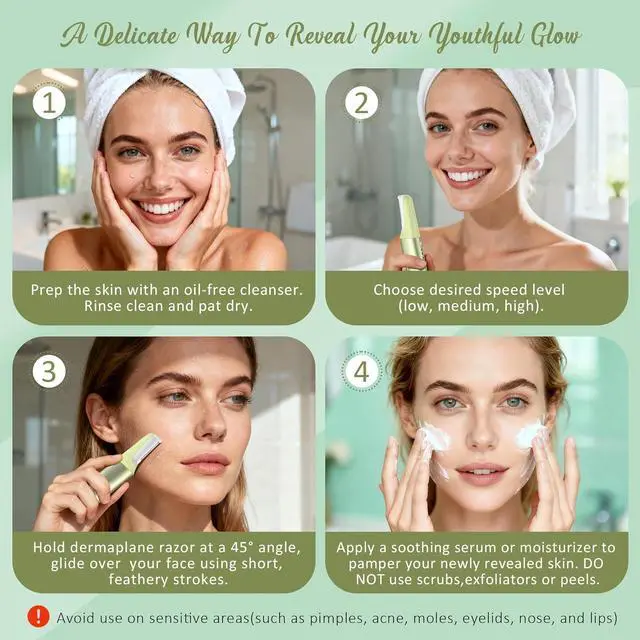 A Delicate Way To Reveal Your Youthful Glow

1

Prep the skin with an oil-free cleanser. Rinse clean and pat dry.

2

Choose desired speed level (low, medium, high).

3

Hold dermaplane razor at a 45° angle, glide over your face using short, feathery strokes.

4

Apply a soothing serum or moisturizer to pamper your newly revealed skin. DO NOT use scrubs,exfoliators or peels.

!

Avoid use on sensitive areas(such as pimples, acne, moles, eyelids, nose, and lips)