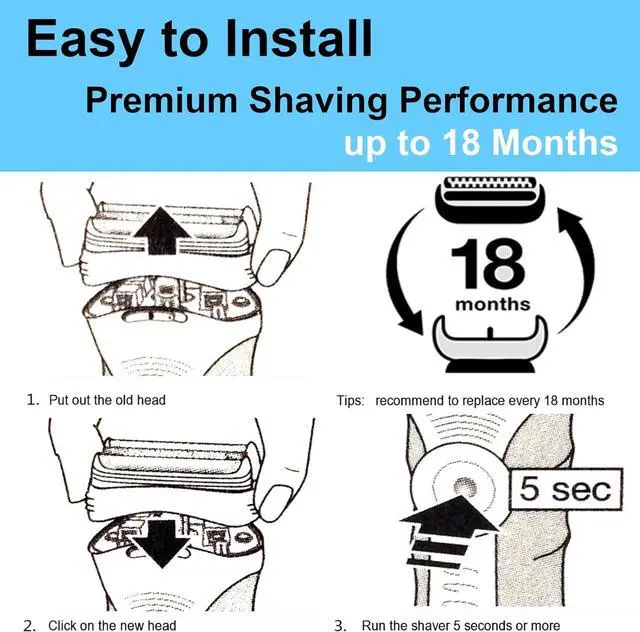 Easy to Install

Premium Shaving Performance

up to 18 Months

18
months

1. Put out the old head

Tips: recommend to replace every 18 months

5 sec

2. Click on the new head

3. Run the shaver 5 seconds or more