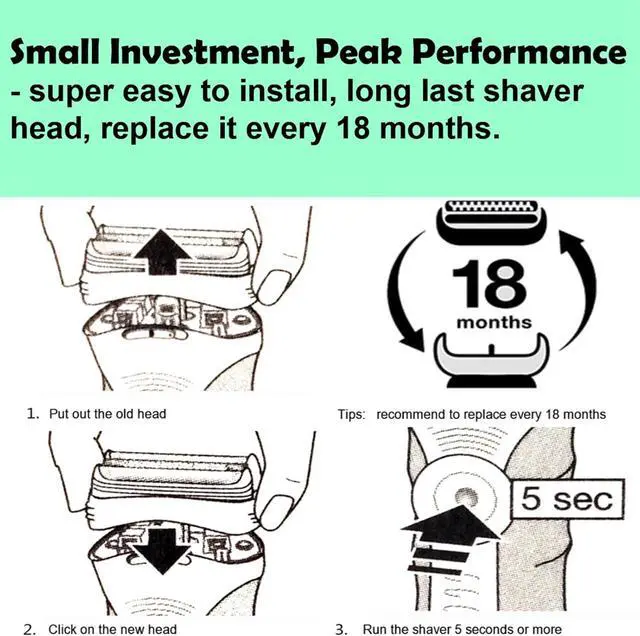 Small Investment, Peak Performance
- super easy to install, long last shaver head, replace it every 18 months.

18
months

1. Put out the old head

Tips: recommend to replace every 18 months

5 sec

2. Click on the new head

3. Run the shaver 5 seconds or more