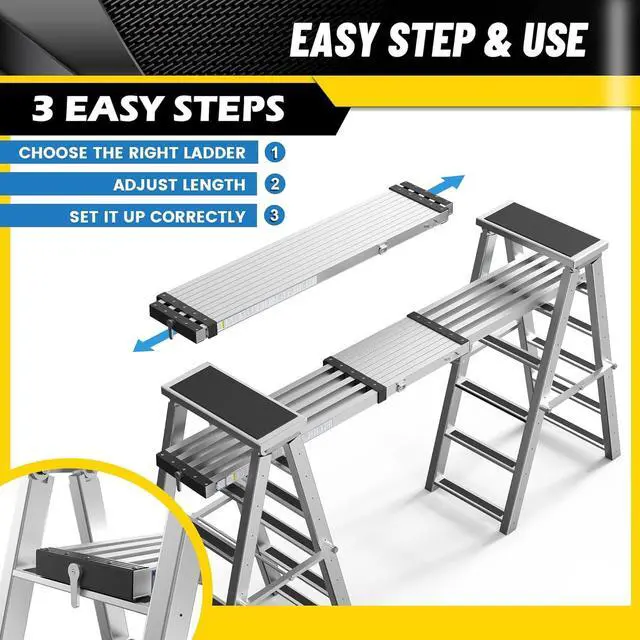 EASY STEP & USE

3 EASY STEPS

CHOOSE THE RIGHT LADDER 1

ADJUST LENGTH 2

SET IT UP CORRECTLY 3