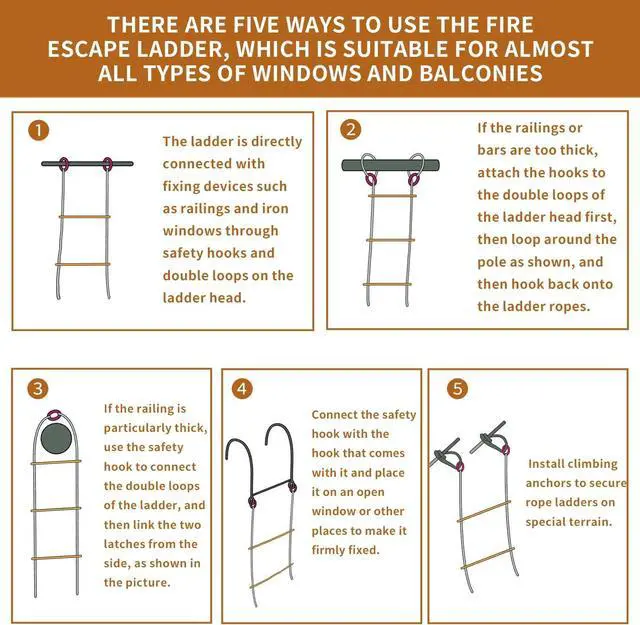 THERE ARE FIVE WAYS TO USE THE FIRE ESCAPE LADDER, WHICH IS SUITABLE FOR ALMOST ALL TYPES OF WINDOWS AND BALCONIES

1

The ladder is directly connected with fixing devices such as railings and iron windows through safety hooks and double loops on the ladder head.

2

If the railings or bars are too thick, attach the hooks to the double loops of the ladder head first, then loop around the pole as shown, and then hook back onto the ladder ropes.

3

If the railing is particularly thick, use the safety hook to connect the double loops of the ladder, and then link the two latches from the side, as shown in the picture.

4

Connect the safety hook with the hook that comes with it and place it on an open window or other places to make it firmly fixed.

5

Install climbing anchors to secure rope ladders on special terrain.