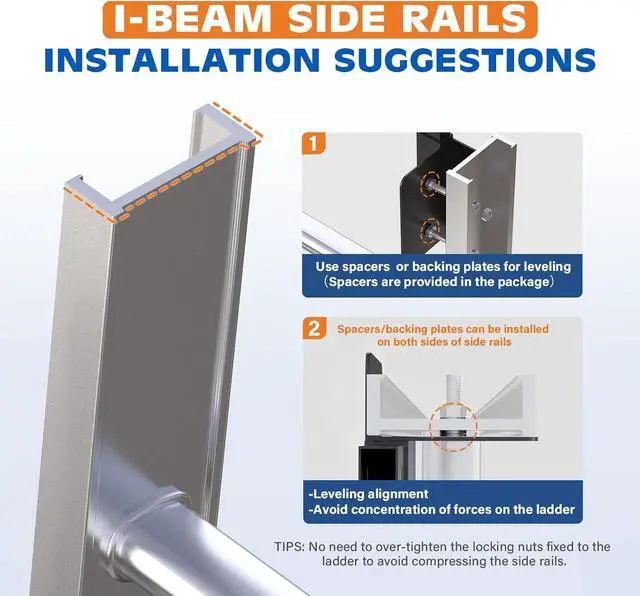 I-BEAM SIDE RAILS
INSTALLATION SUGGESTIONS

1

Use spacers or backing plates for leveling
（Spacers are provided in the package）

2 Spacers/backing plates can be installed on both sides of side rails

-Leveling alignment
-Avoid concentration of forces on the ladder

TIPS: No need to over-tighten the locking nuts fixed to the ladder to avoid compressing the side rails.