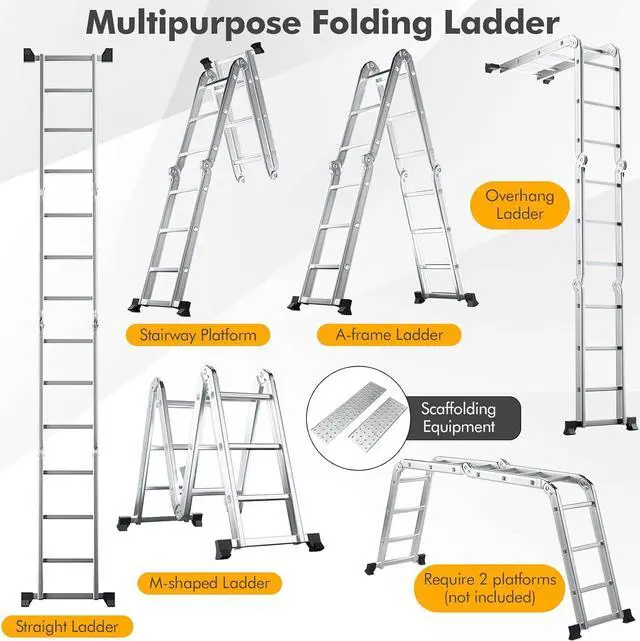 Multipurpose Folding Ladder

Overhang Ladder

Stairway Platform

A-frame Ladder

Scaffolding Equipment

M-shaped Ladder

Require 2 platforms (not included)

Straight Ladder