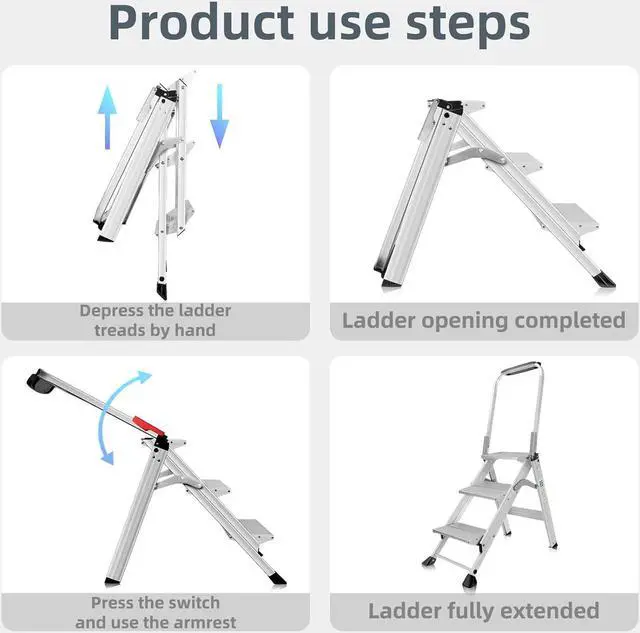 Product use steps

Depress the ladder treads by hand

Ladder opening completed

Press the switch and use the armrest

Ladder fully extended