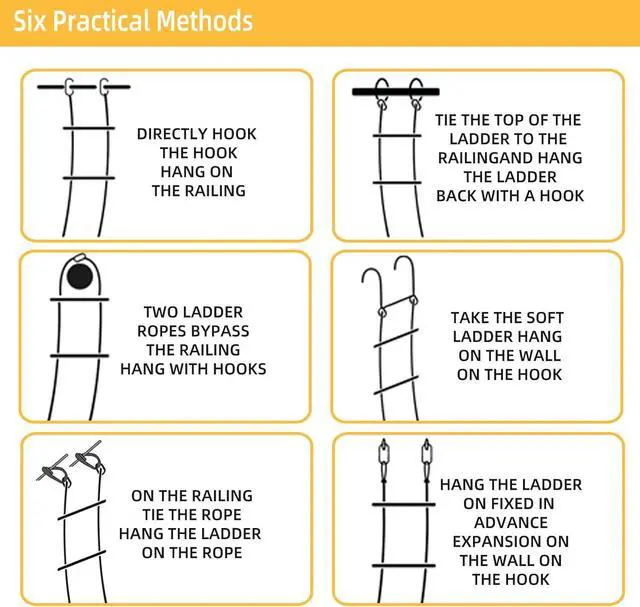 Six Practical Methods

DIRECTLY HOOK THE HOOK HANG ON THE RAILING

TIE THE TOP OF THE LADDER TO THE RAILINGAND HANG THE LADDER BACK WITH A HOOK

TWO LADDER ROPES BYPASS THE RAILING HANG WITH HOOKS

TAKE THE SOFT LADDER HANG ON THE WALL ON THE HOOK

ON THE RAILING TIE THE ROPE HANG THE LADDER ON THE ROPE

HANG THE LADDER ON FIXED IN ADVANCE EXPANSION ON THE WALL ON THE HOOK