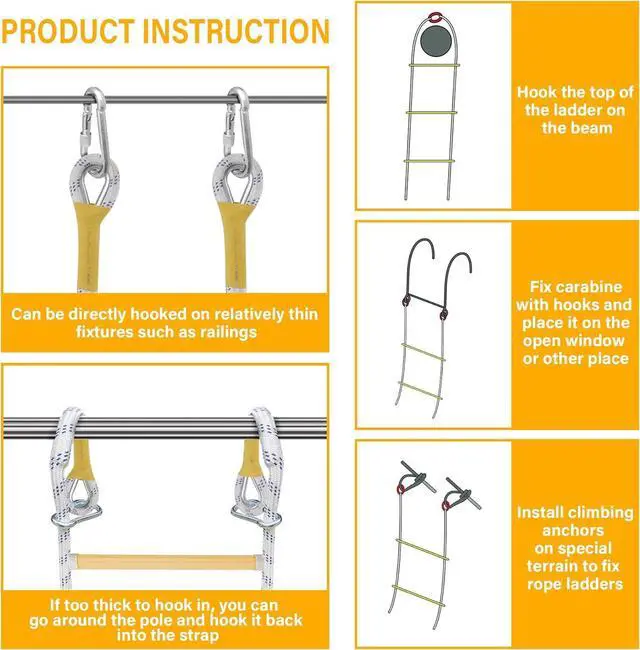 PRODUCT INSTRUCTION

Can be directly hooked on relatively thin fixtures such as railings

If too thick to hook in, you can go around the pole and hook it back into the strap

Hook the top of the ladder on the beam

Fix carabine with hooks and place it on the open window or other place

Install climbing anchors on special terrain to fix rope ladders