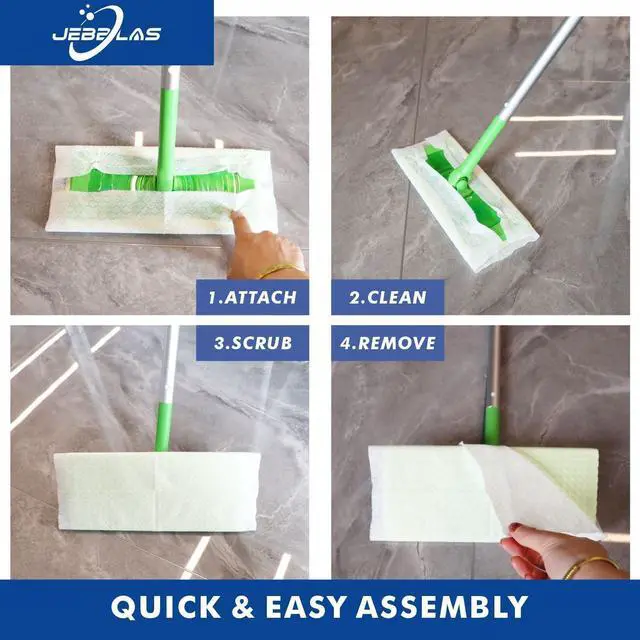 JEBBLAS

1.ATTACH

2.CLEAN

3.SCRUB

4.REMOVE

QUICK & EASY ASSEMBLY