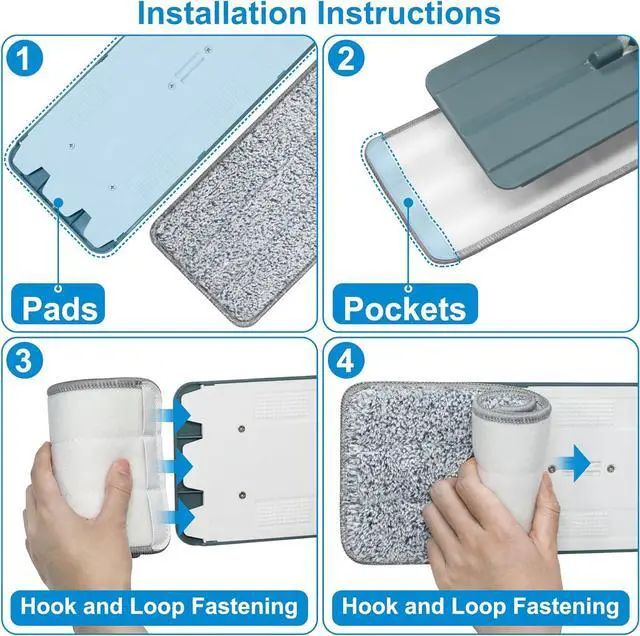 Installation Instructions

1

Pads

2

Pockets

3

Hook and Loop Fastening

4

Hook and Loop Fastening