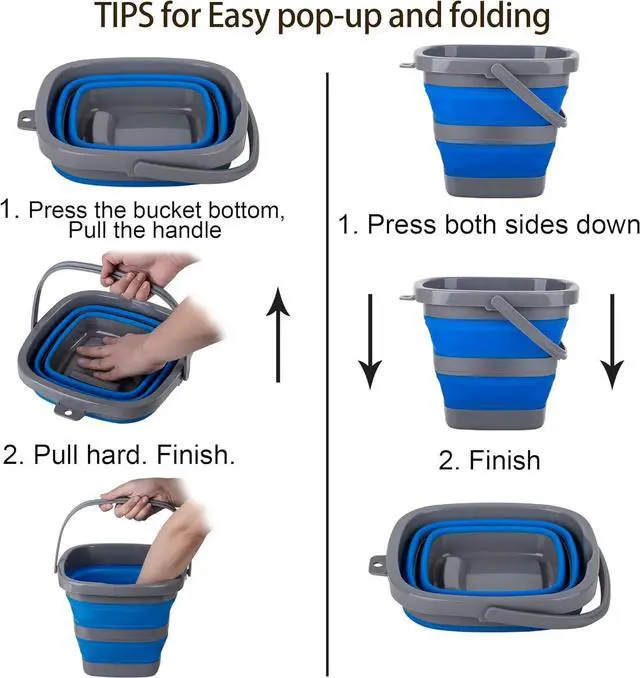 TIPS for Easy pop-up and folding

1. Press the bucket bottom, Pull the handle

2. Pull hard. Finish.

1. Press both sides down

2. Finish