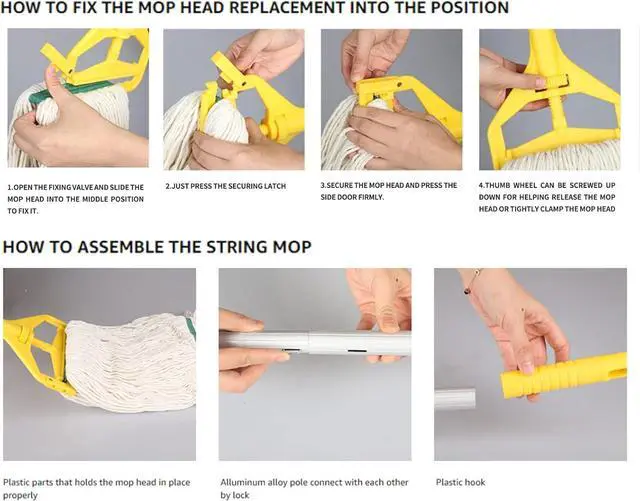 HOW TO FIX THE MOP HEAD REPLACEMENT INTO THE POSITION

1.OPEN THE FIXING VALVE AND SLIDE THE MOP HEAD INTO THE MIDDLE POSITION TO FIX IT.

2.JUST PRESS THE SECURING LATCH

3.SECURE THE MOP HEAD AND PRESS THE SIDE DOOR FIRMLY.

4.THUMB WHEEL CAN BE SCREWED UP DOWN FOR HELPING RELEASE THE MOP HEAD OR TIGHTLY CLAMP THE MOP HEAD

HOW TO ASSEMBLE THE STRING MOP

Plastic parts that holds the mop head in place properly

Alluminum alloy pole connect with each other by lock

Plastic hook