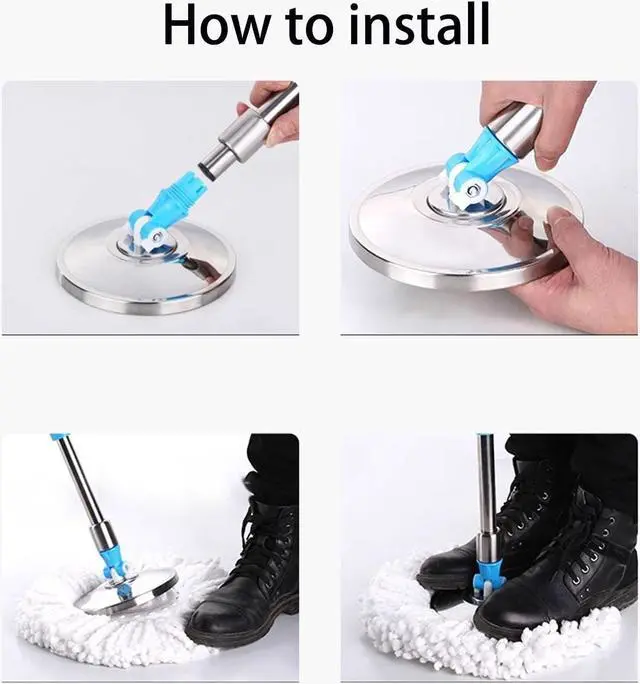 How to install