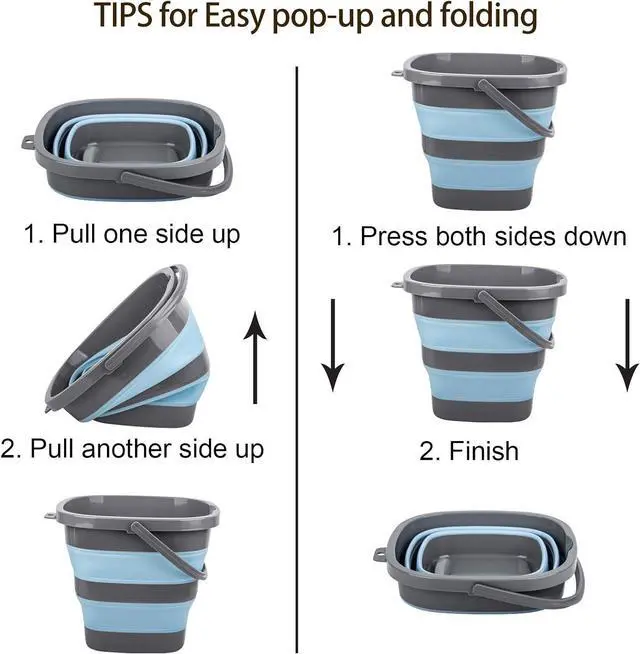 TIPS for Easy pop-up and folding

1. Pull one side up

2. Pull another side up

1. Press both sides down

2. Finish