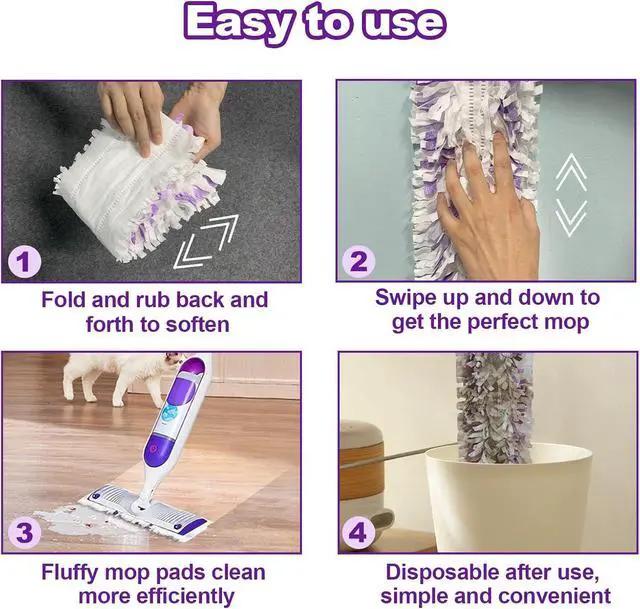 Easy to use

1

Fold and rub back and forth to soften

2

Swipe up and down to get the perfect mop

3

Fluffy mop pads clean more efficiently

4

Disposable after use, simple and convenient