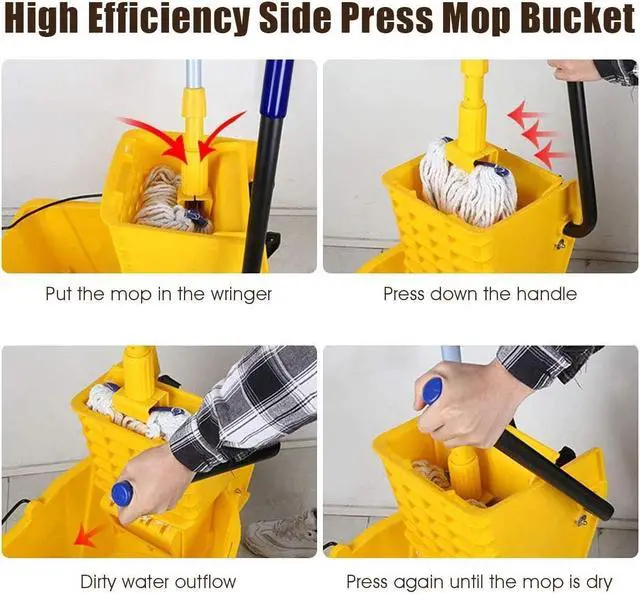 High Efficiency Side Press Mop Bucket

Put the mop in the wringer

Press down the handle

Dirty water outflow

Press again until the mop is dry