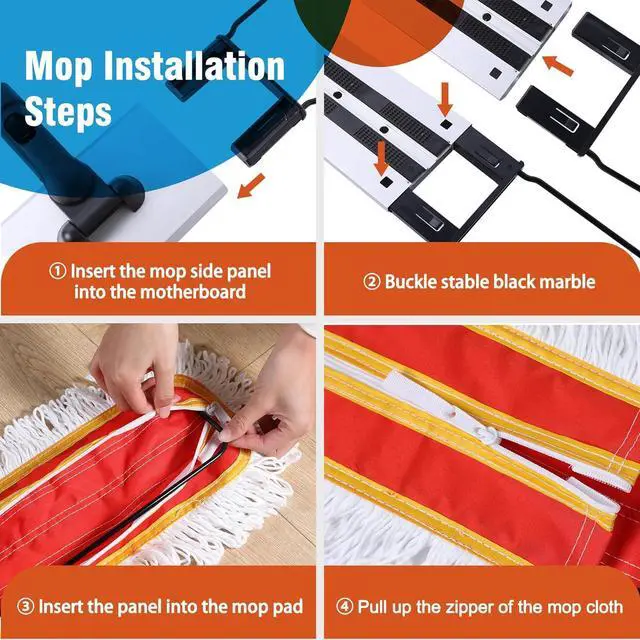 Mop Installation Steps

① Insert the mop side panel into the motherboard

② Buckle stable black marble

③ Insert the panel into the mop pad

④ Pull up the zipper of the mop cloth