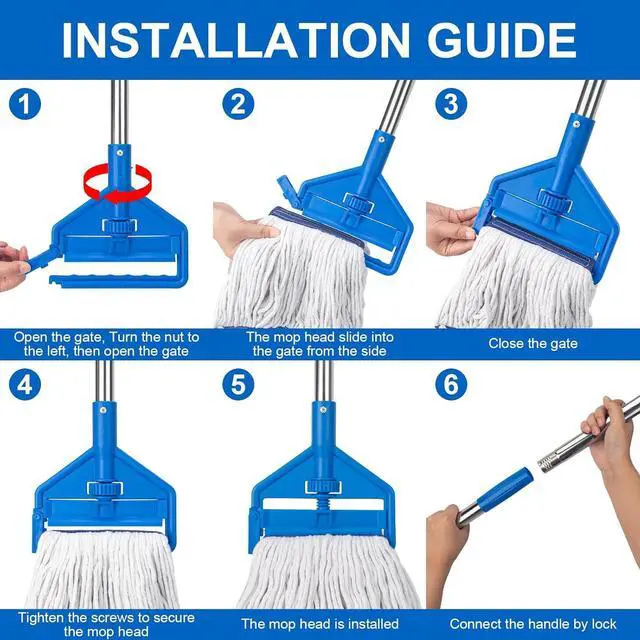 INSTALLATION GUIDE

1

Open the gate, Turn the nut to the left, then open the gate

2

The mop head slide into the gate from the side

3

Close the gate

4

Tighten the screws to secure the mop head

5

The mop head is installed

6

Connect the handle by lock