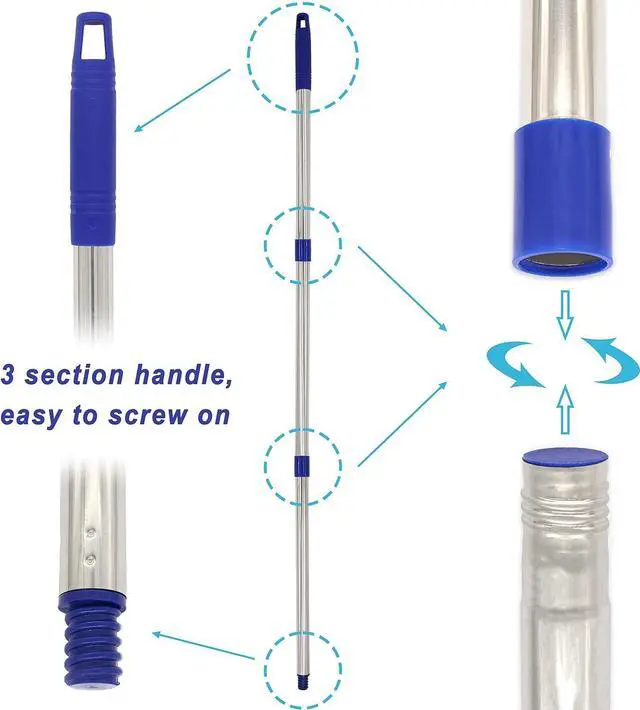 3 section handle, easy to screw on