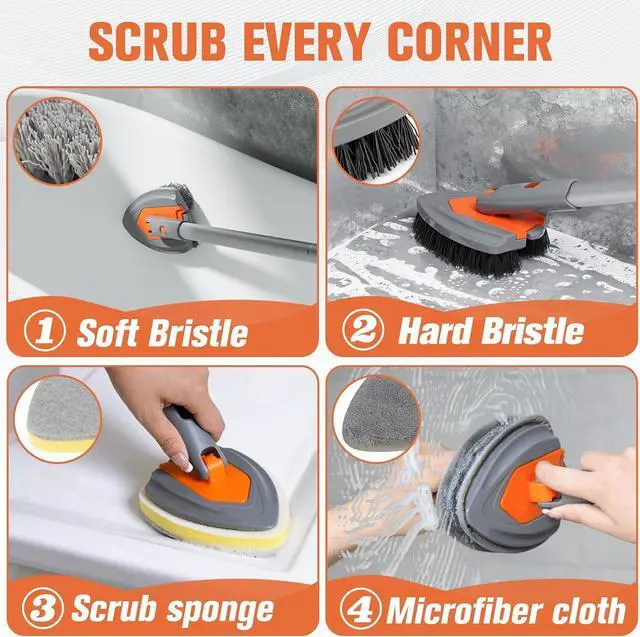 SCRUB EVERY CORNER

① Soft Bristle

② Hard Bristle

③ Scrub sponge

④ Microfiber cloth