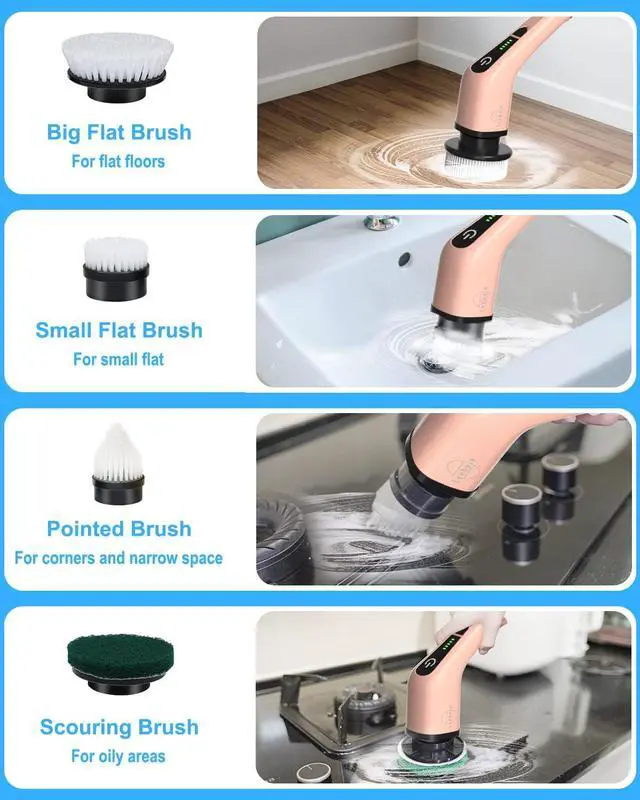 Big Flat Brush
For flat floors

Small Flat Brush
For small flat

Pointed Brush
For corners and narrow space

Scouring Brush
For oily areas